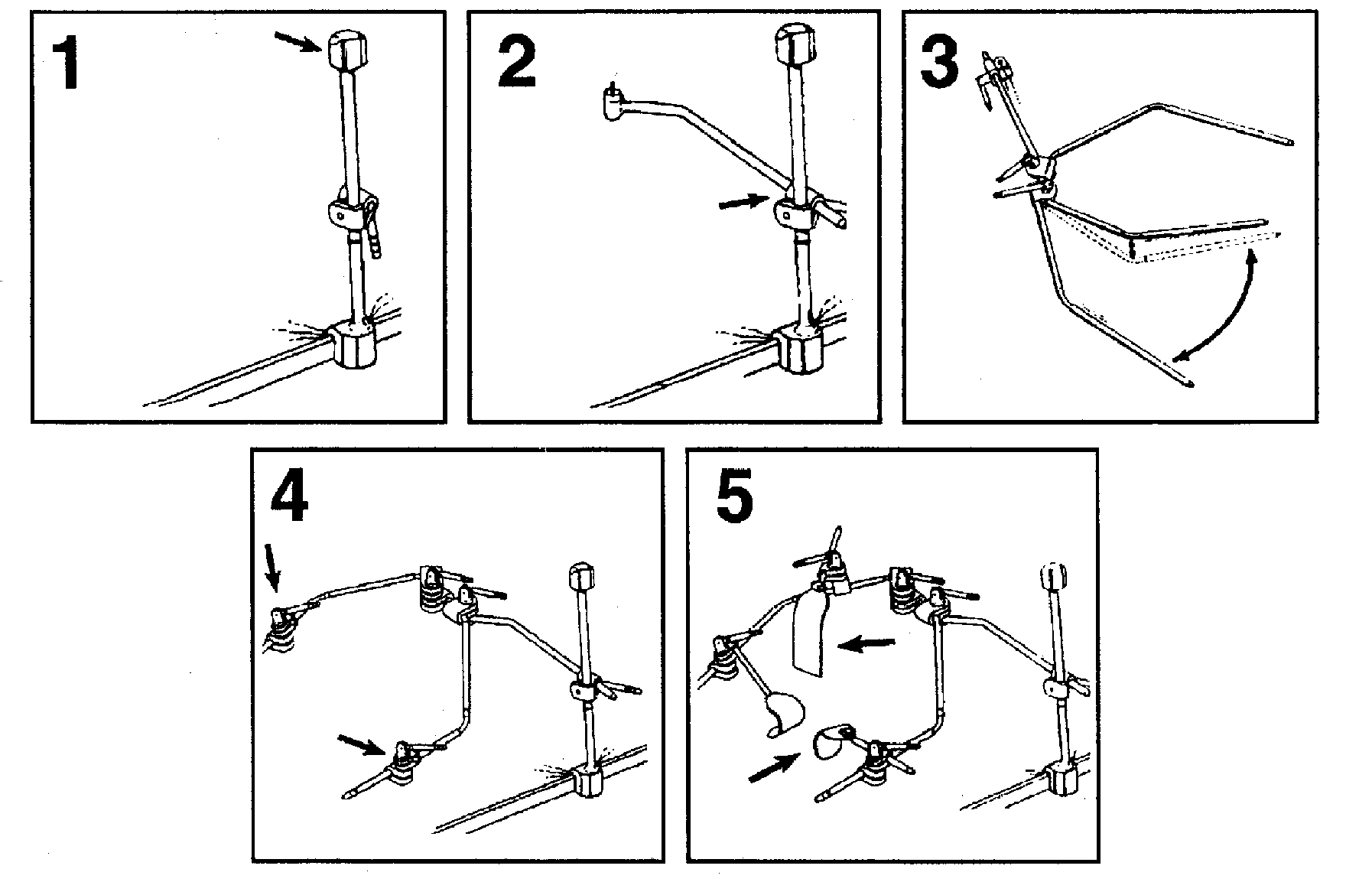 1

2

3

4

5